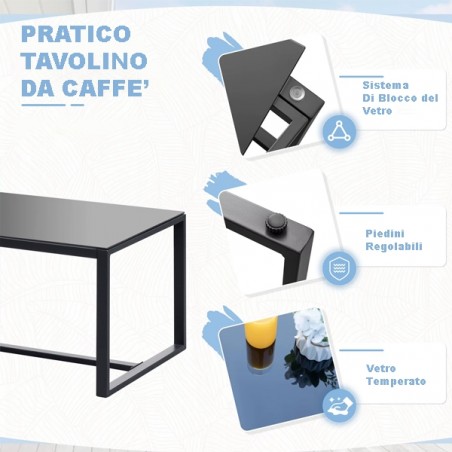 PRATICO TAVOLINO DA CAFFE'

Sistema Di Blocco del Vetro

Piedini Regolabili

Vetro Temperato